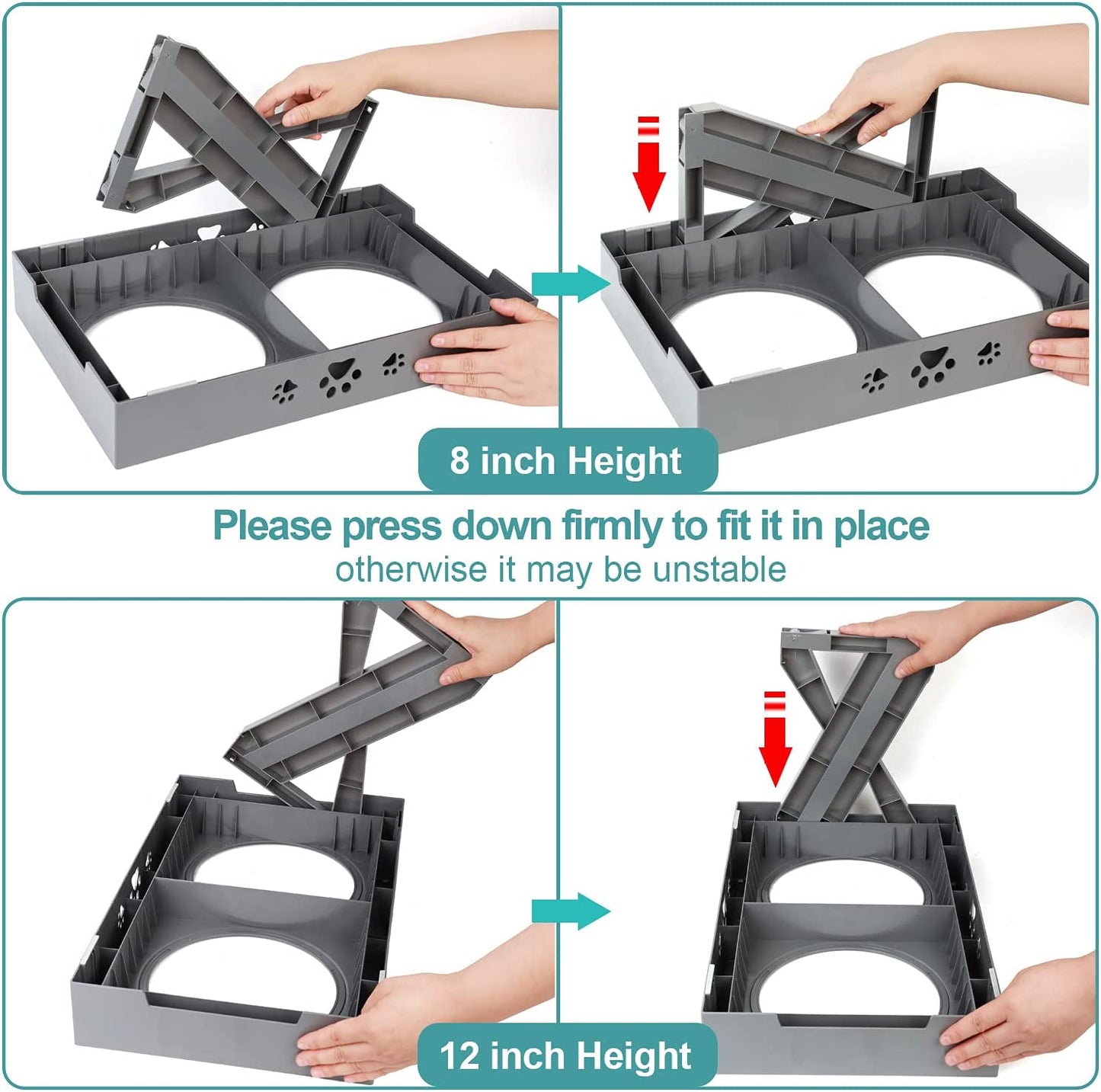 8 inch Height

Please press down firmly to fit it in place
otherwise it may be unstable

12 inch Height