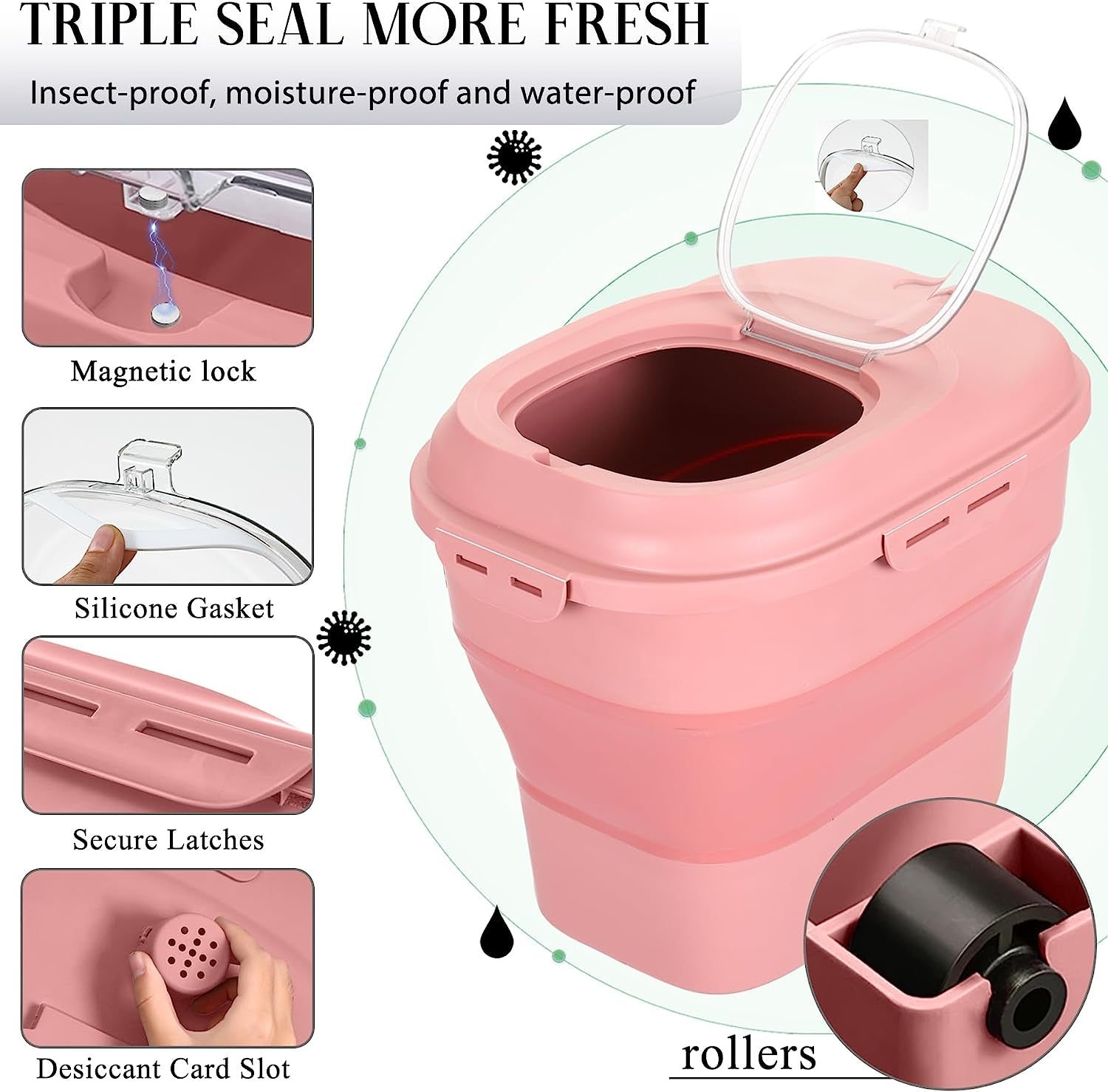 TRIPLE SEAL MORE FRESH

Insect-proof, moisture-proof and water-proof

Magnetic lock

Silicone Gasket

Secure Latches

Desiccant Card Slot

rollers