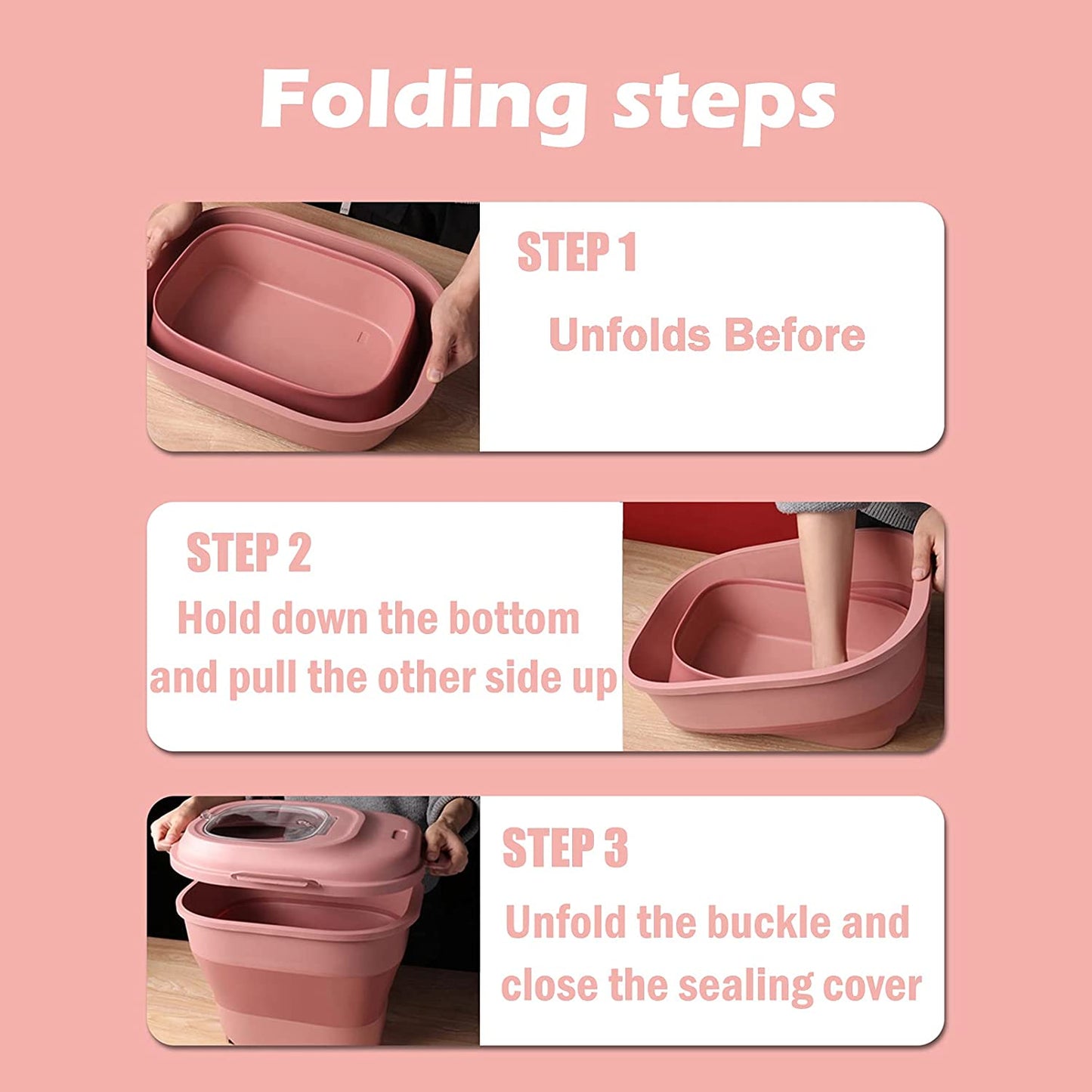 Folding steps

STEP 1

Unfolds Before

STEP 2

Hold down the bottom and pull the other side up

STEP 3

Unfold the buckle and close the sealing cover